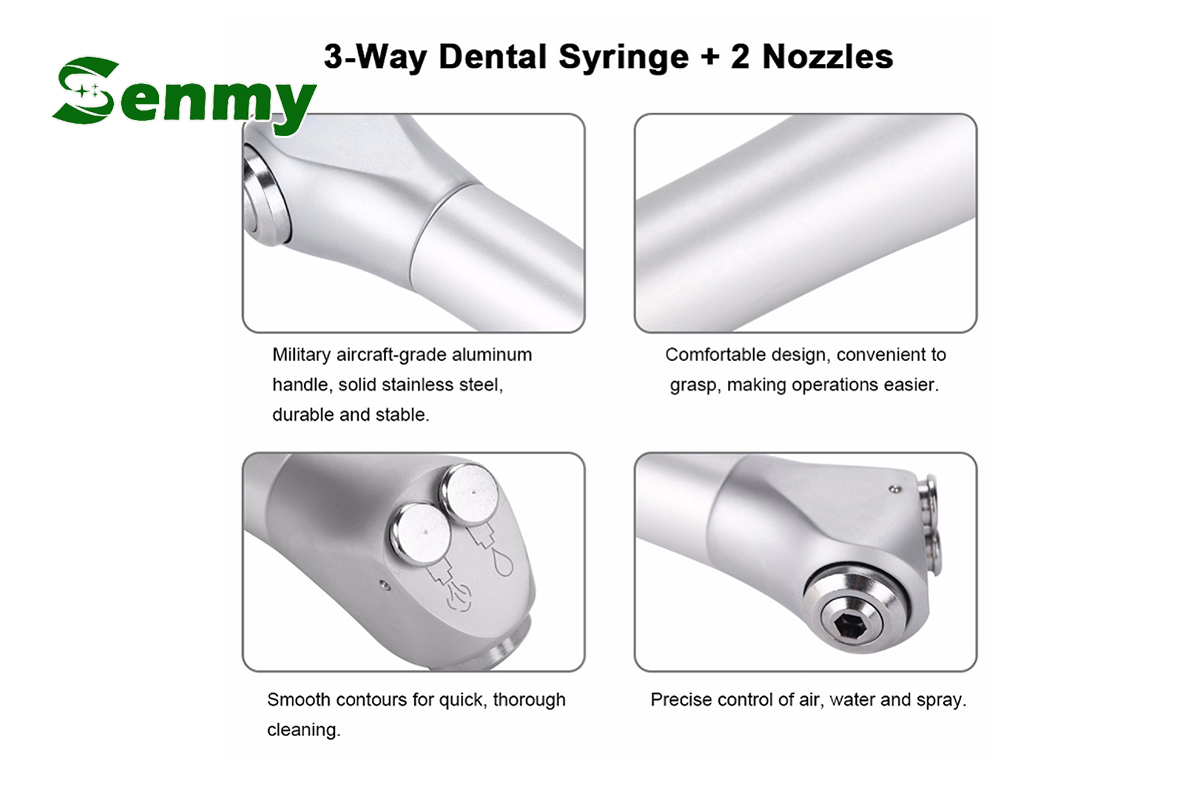 Senmy

3-Way Dental Syringe + 2 Nozzles

Military aircraft-grade aluminum handle, solid stainless steel, durable and stable.

Comfortable design, convenient to grasp, making operations easier.

Smooth contours for quick, thorough cleaning.

Precise control of air, water and spray.